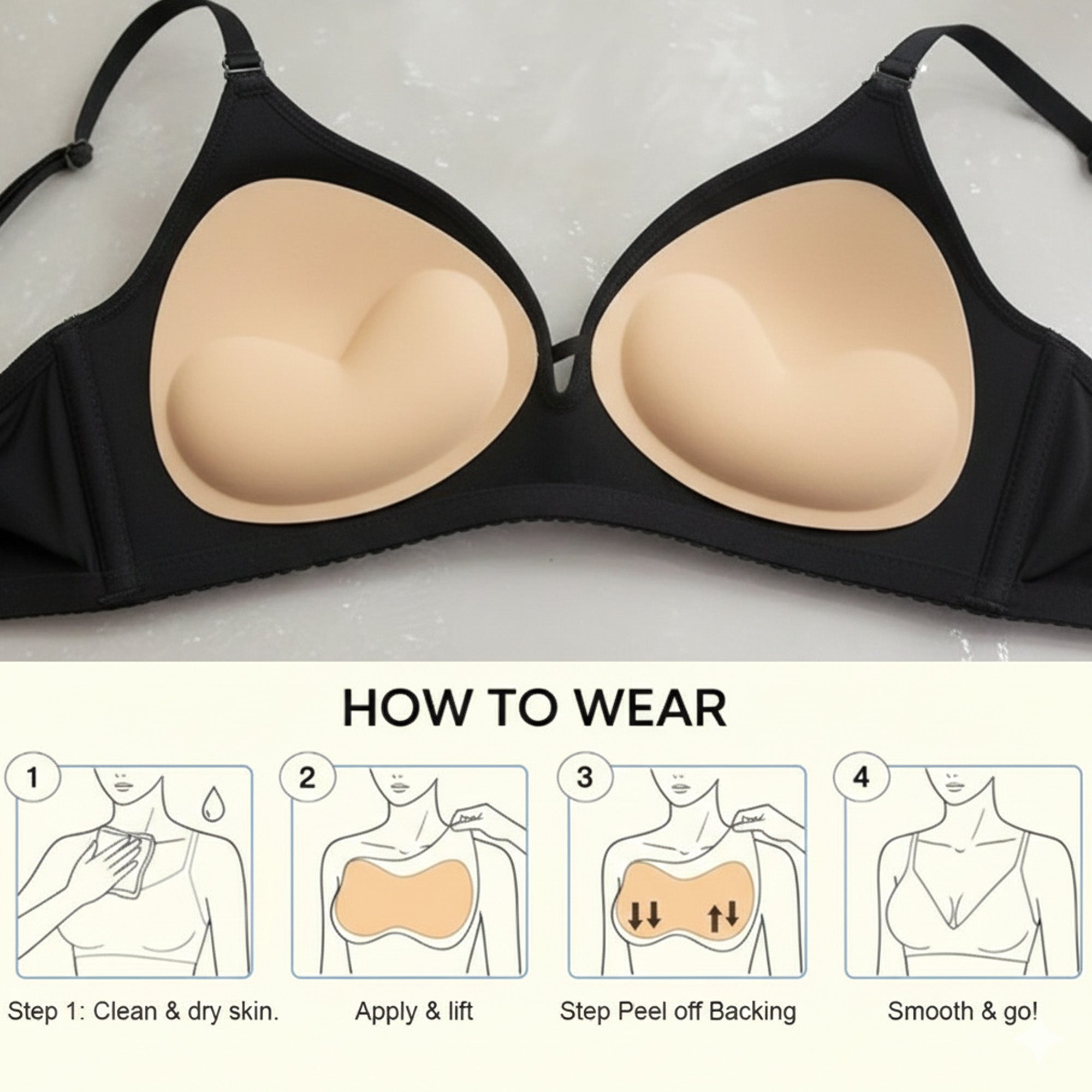 HOW TO WEAR

1

2

3

4

Step 1: Clean & dry skin.

Apply & lift

Step Peel off Backing

Smooth & go!